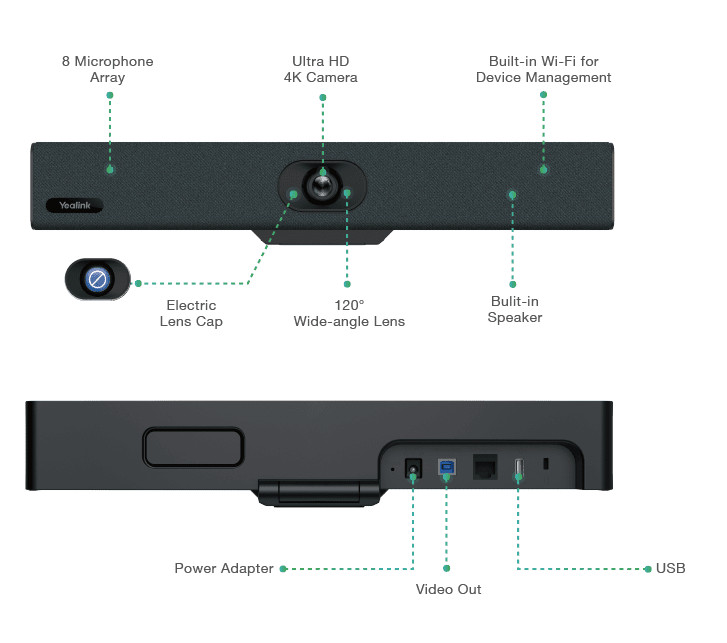 8 Microphone Array

Ultra HD 4K Camera

Built-in Wi-Fi for Device Management

Yealink

Electric Lens Cap

120° Wide-angle Lens

Bulit-in Speaker

Power Adapter

Video Out

USB